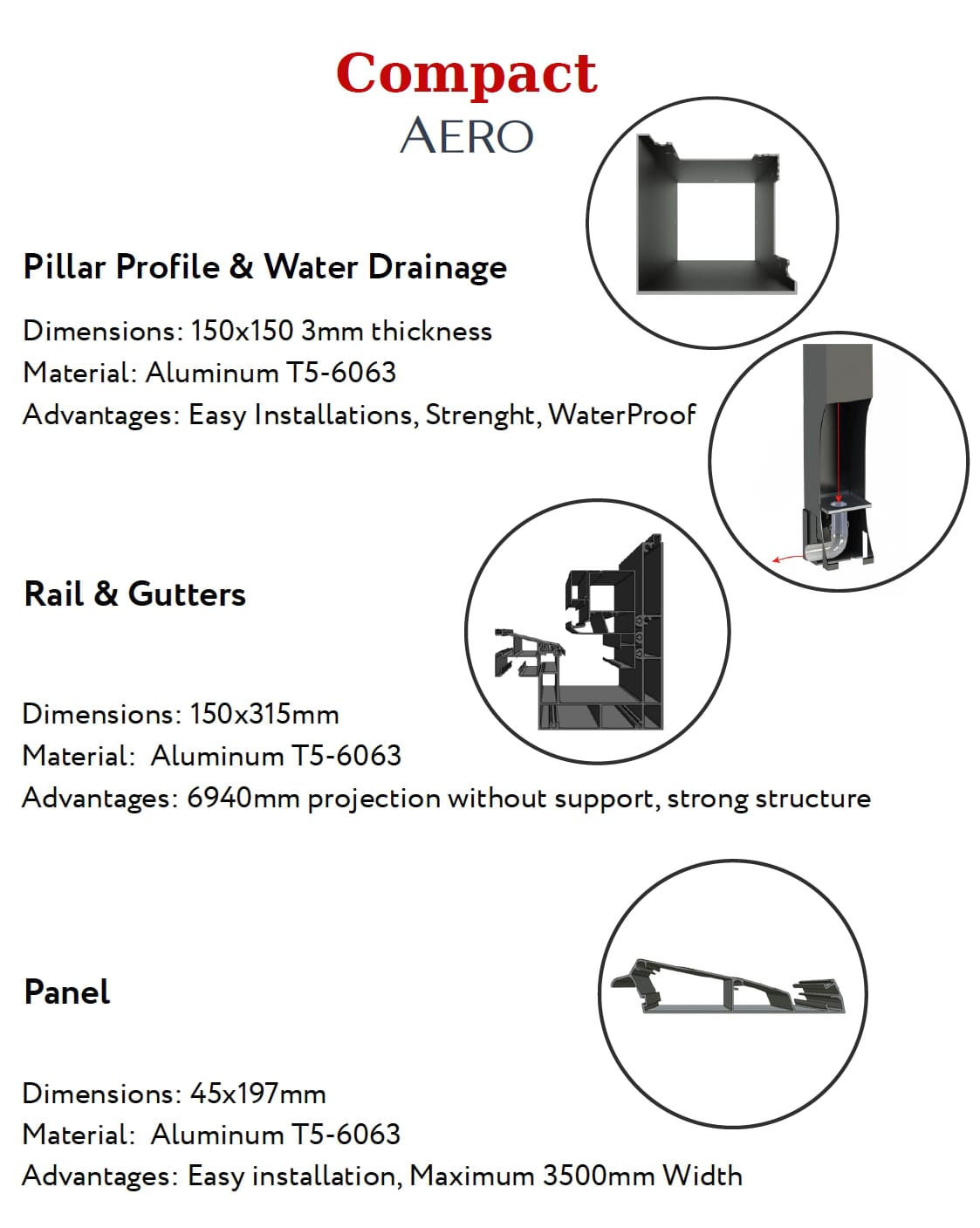 Compact
AERO

Pillar Profile & Water Drainage

Dimensions: 150x150 3mm thickness
Material: Aluminum T5-6063
Advantages: Easy Installations, Strenght, WaterProof

Rail & Gutters

Dimensions: 150x315mm
Material: Aluminum T5-6063
Advantages: 6940mm projection without support, strong structure

Panel

Dimensions: 45x197mm
Material: Aluminum T5-6063
Advantages: Easy installation, Maximum 3500mm Width