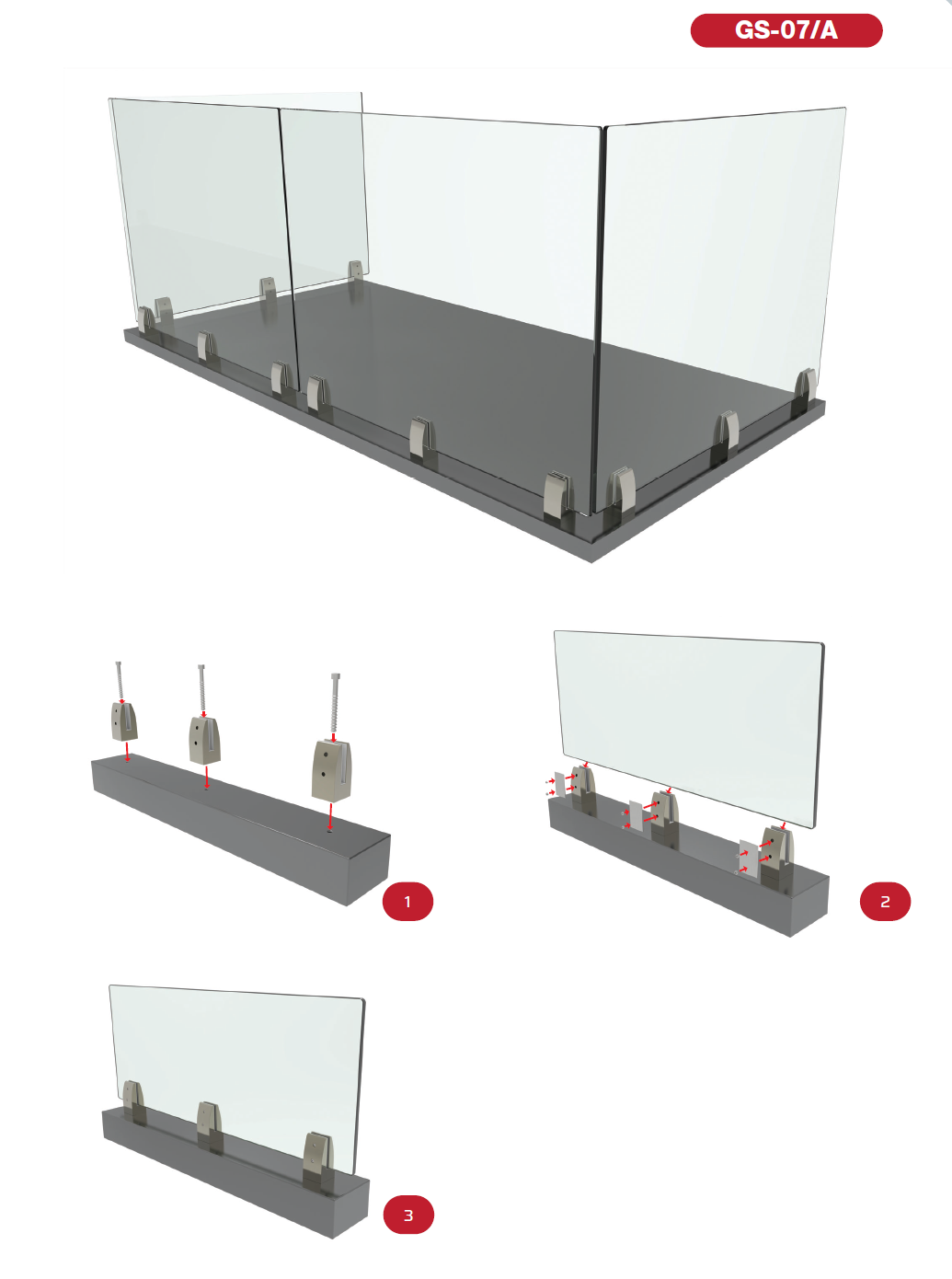 GS-07/A

1

2

3