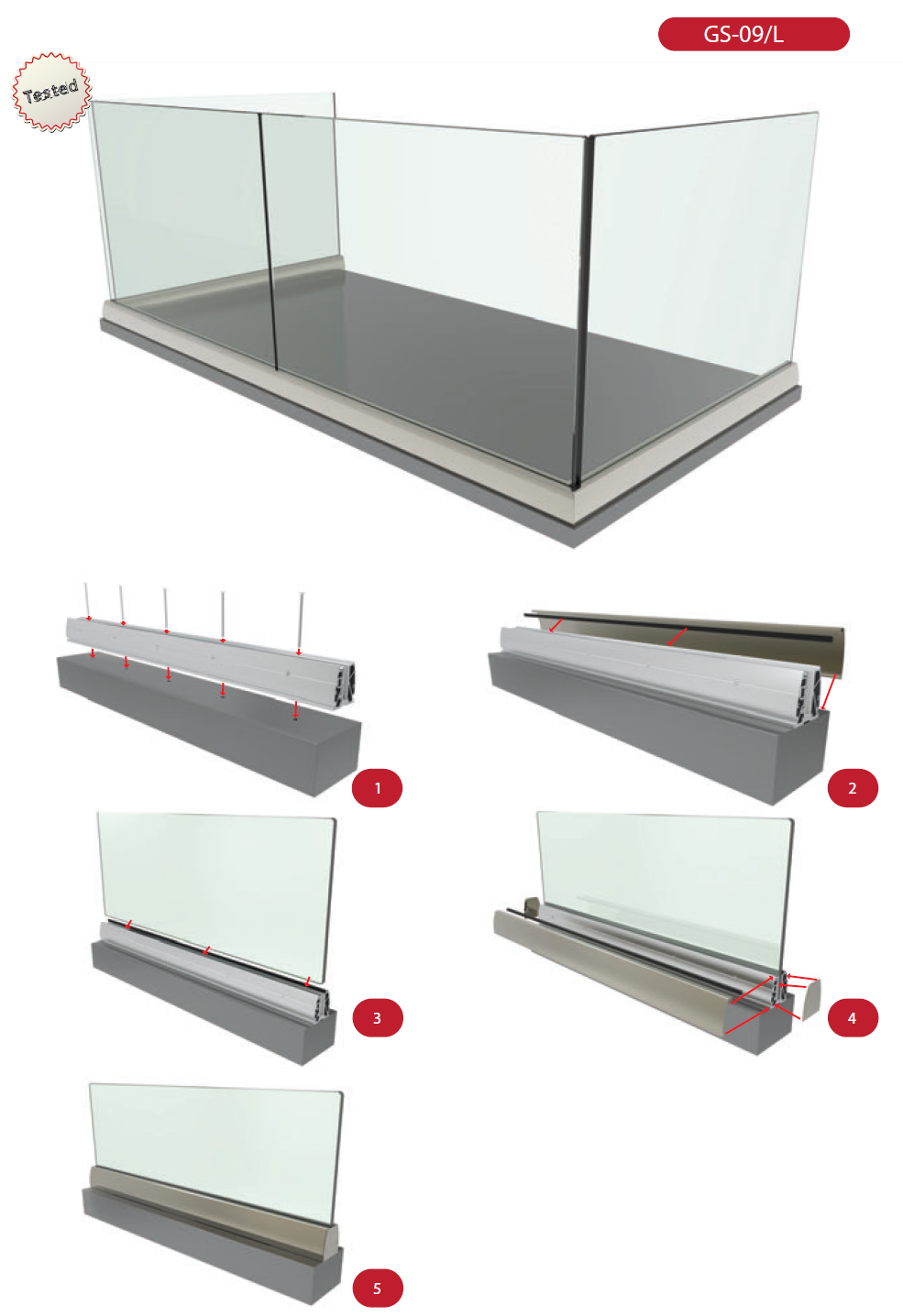 GS-09/L

Tested

1

2

3

4

5