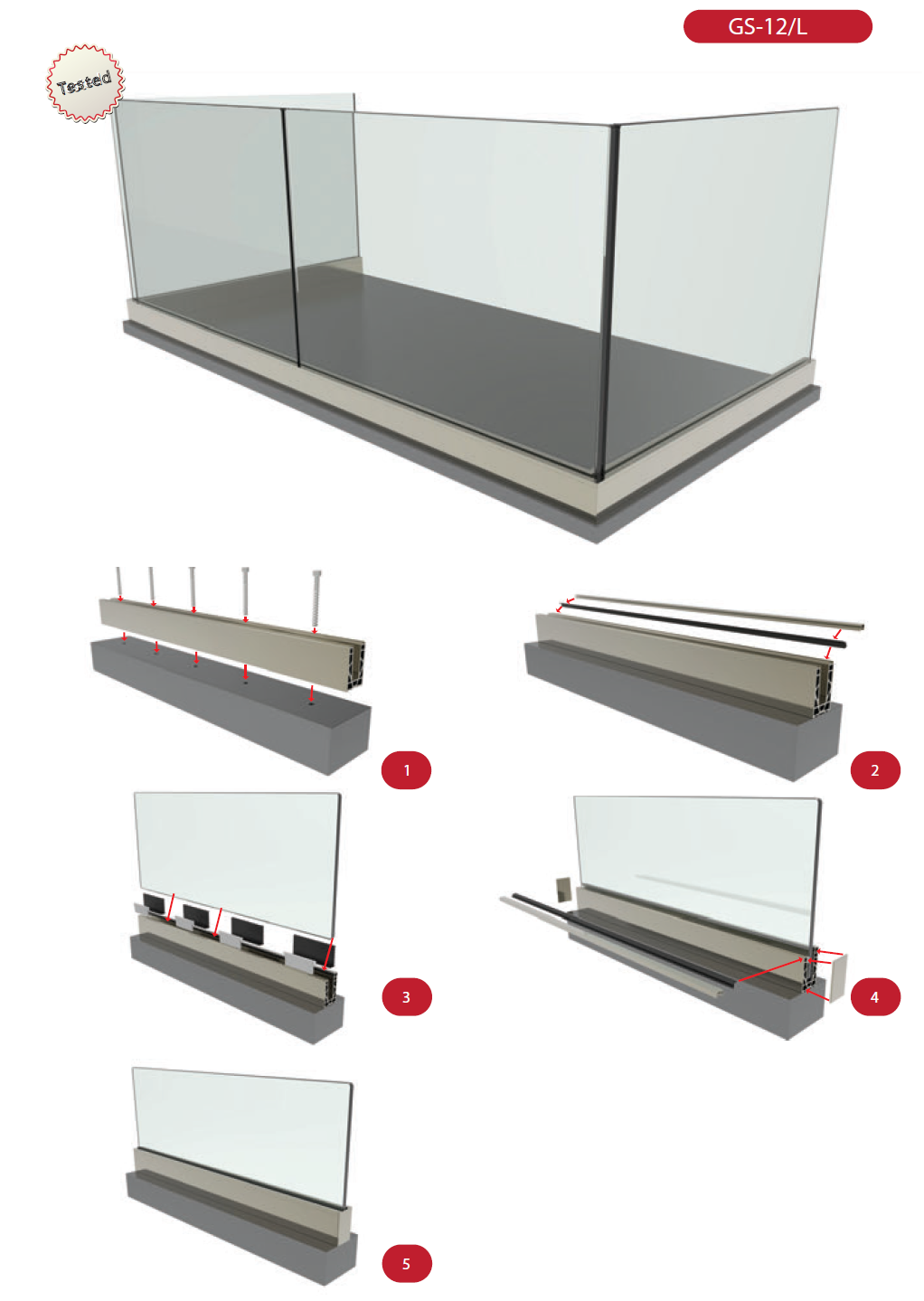 GS-12/L

Tested

1

2

3

4

5