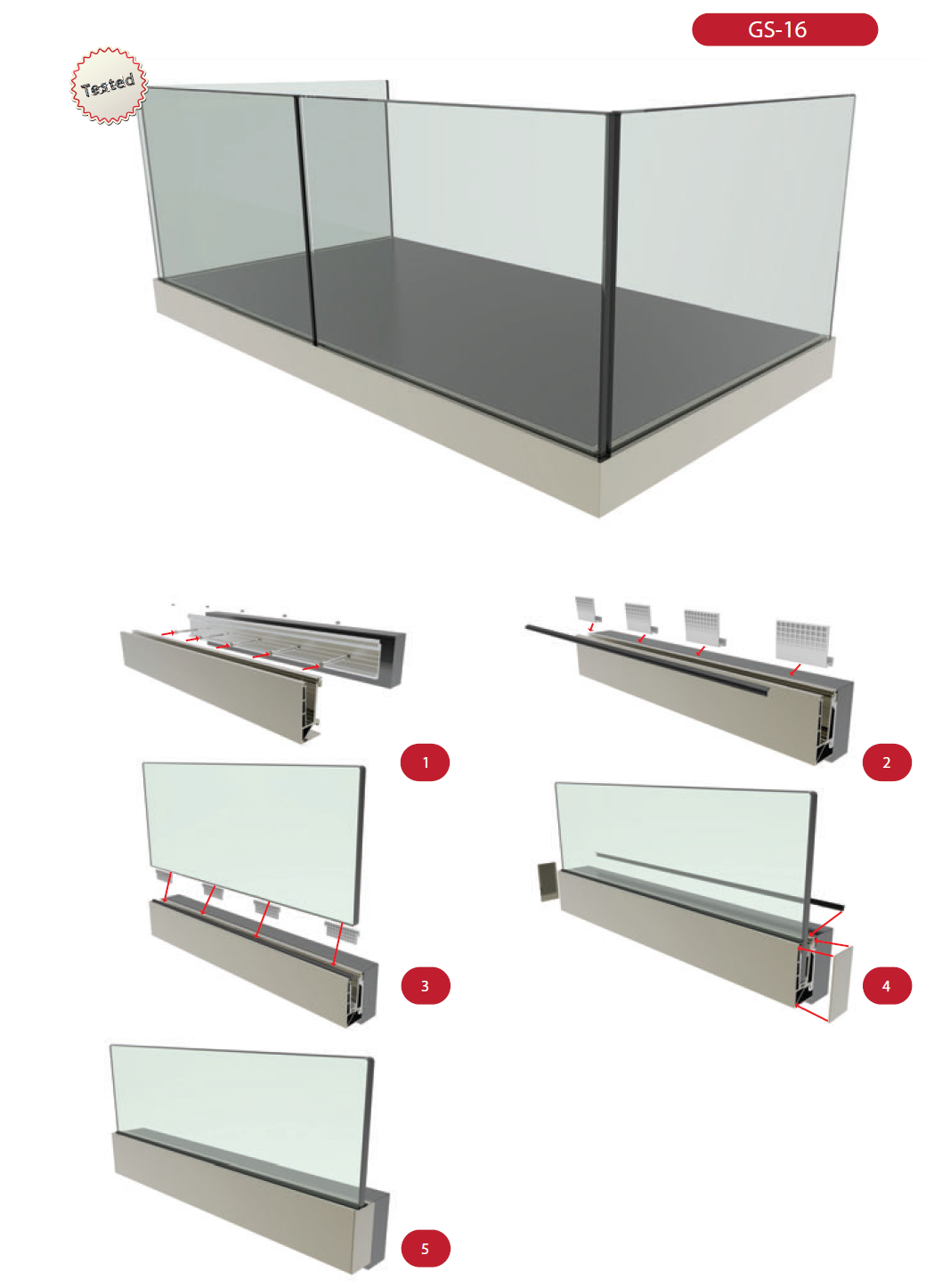 GS-16

Tested

1

2

3

4

5