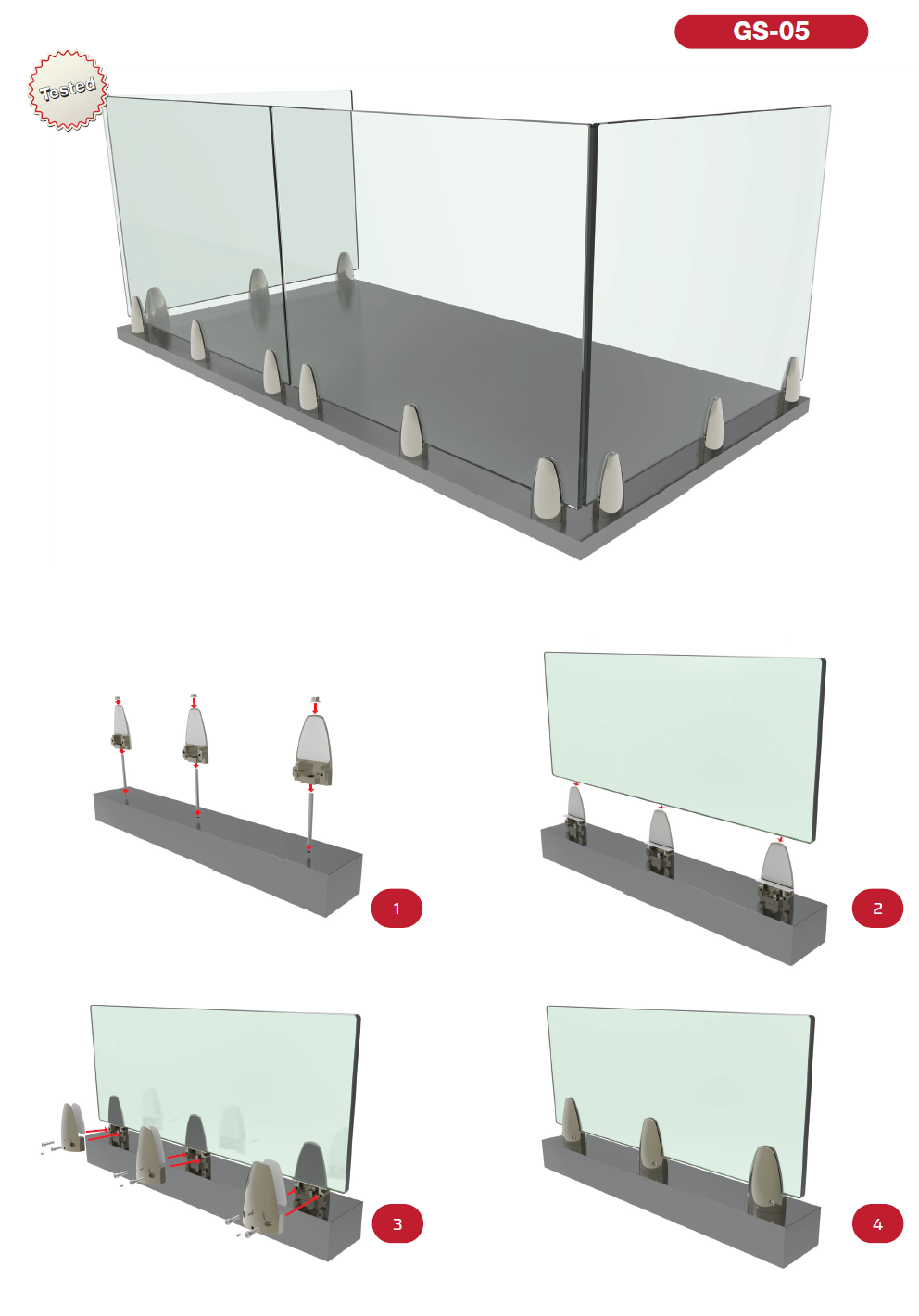 GS-05

Tested

1

2

3

4