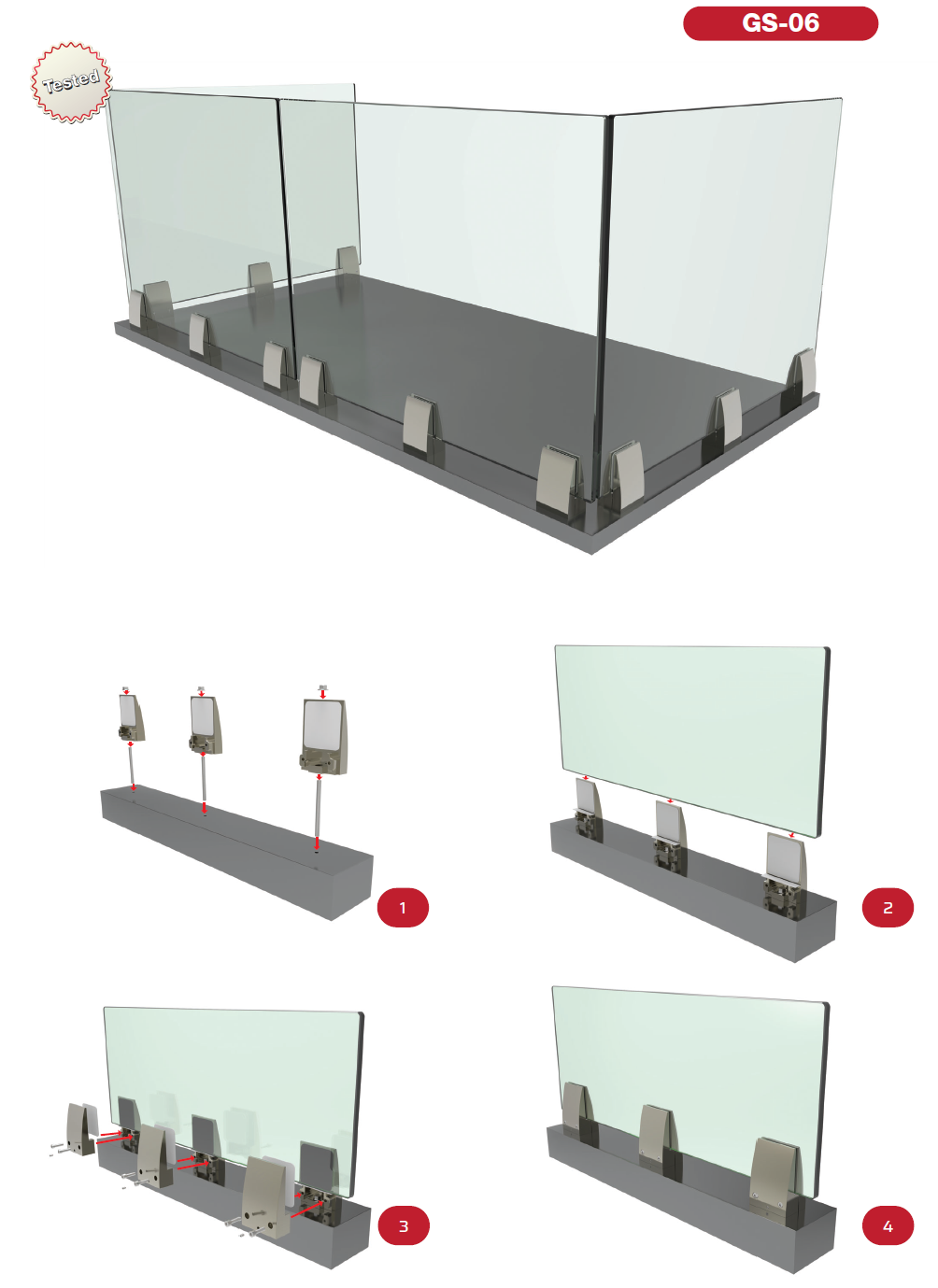 GS-06

Tested

1

2

3

4